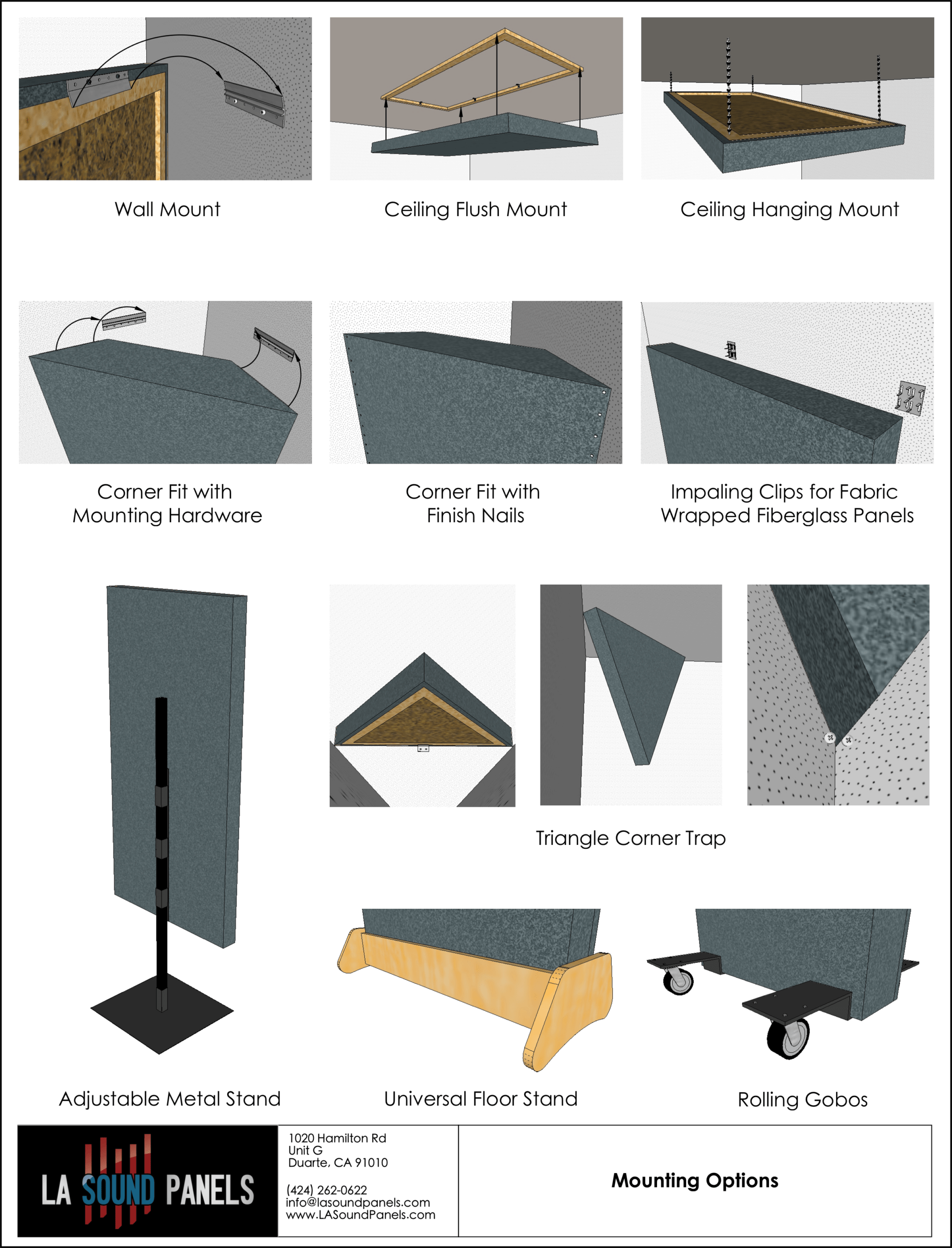 Wall Mount

Ceiling Flush Mount

Ceiling Hanging Mount

Corner Fit with Mounting Hardware

Corner Fit with Finish Nails

Impaling Clips for Fabric Wrapped Fiberglass Panels

Triangle Corner Trap

Adjustable Metal Stand

Universal Floor Stand

Rolling Gobos

LA SOUND PANELS

1020 Hamilton Rd
Unit G
Duarte, CA 91010

(424) 262-0622
info@lasoundpanels.com
www.LASoundPanels.com

Mounting Options