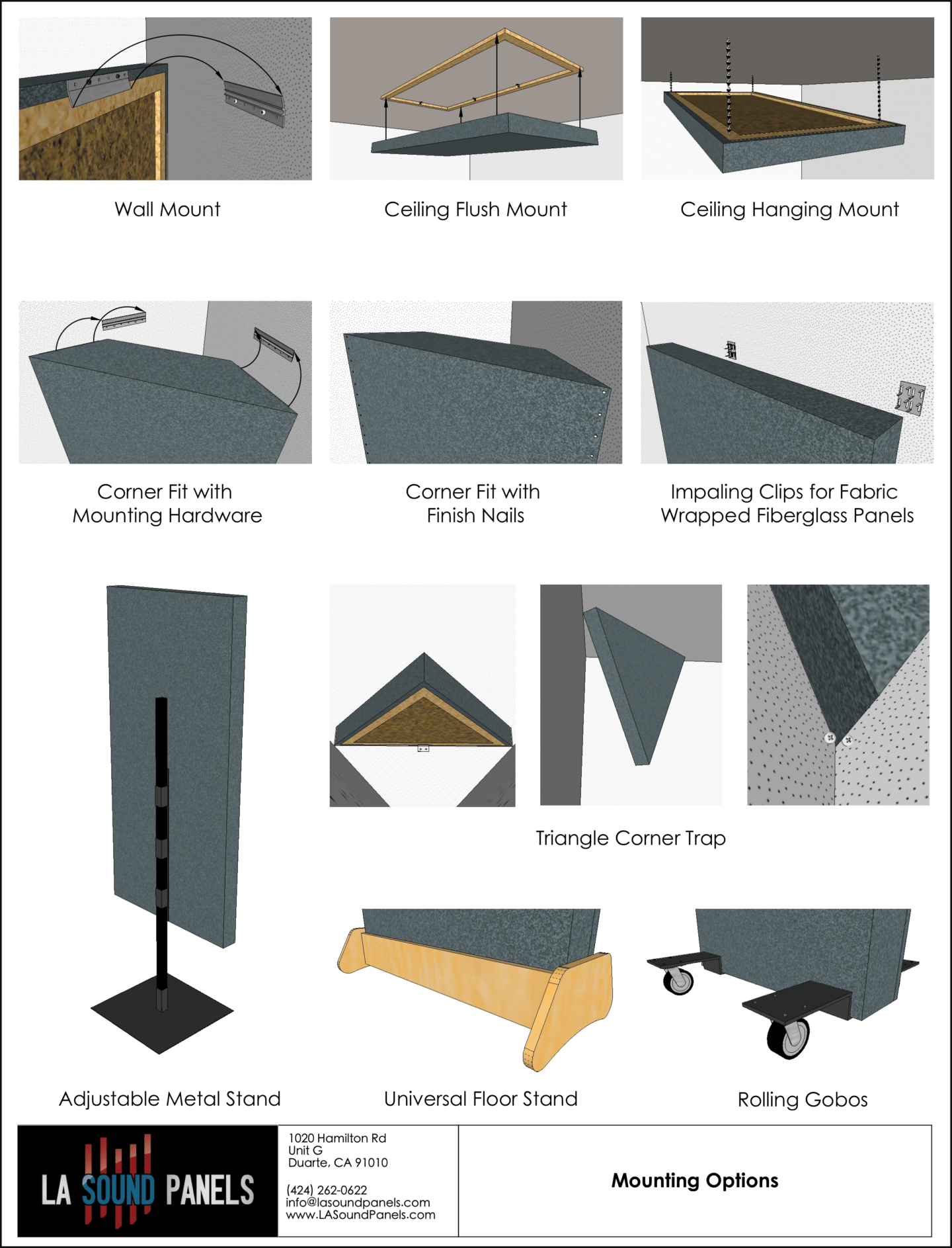 Wall Mount

Ceiling Flush Mount

Ceiling Hanging Mount

Corner Fit with Mounting Hardware

Corner Fit with Finish Nails

Impaling Clips for Fabric Wrapped Fiberglass Panels

Triangle Corner Trap

Adjustable Metal Stand

Universal Floor Stand

Rolling Gobos

LA SOUND PANELS

1020 Hamilton Rd
Unit G
Duarte, CA 91010

(424) 262-0622
info@lasoundpanels.com
www.LASoundPanels.com

Mounting Options